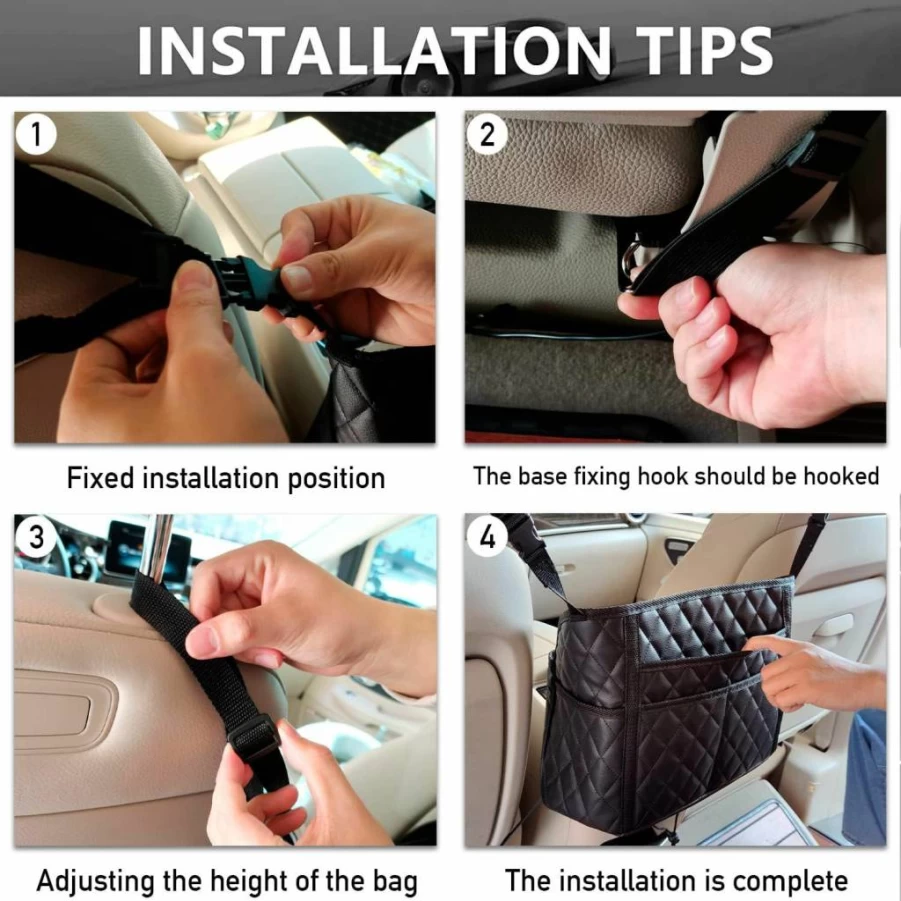 INSTALLATION TIPS

1

Fixed installation position

2

The base fixing hook should be hooked

3

Adjusting the height of the bag

4

The installation is complete