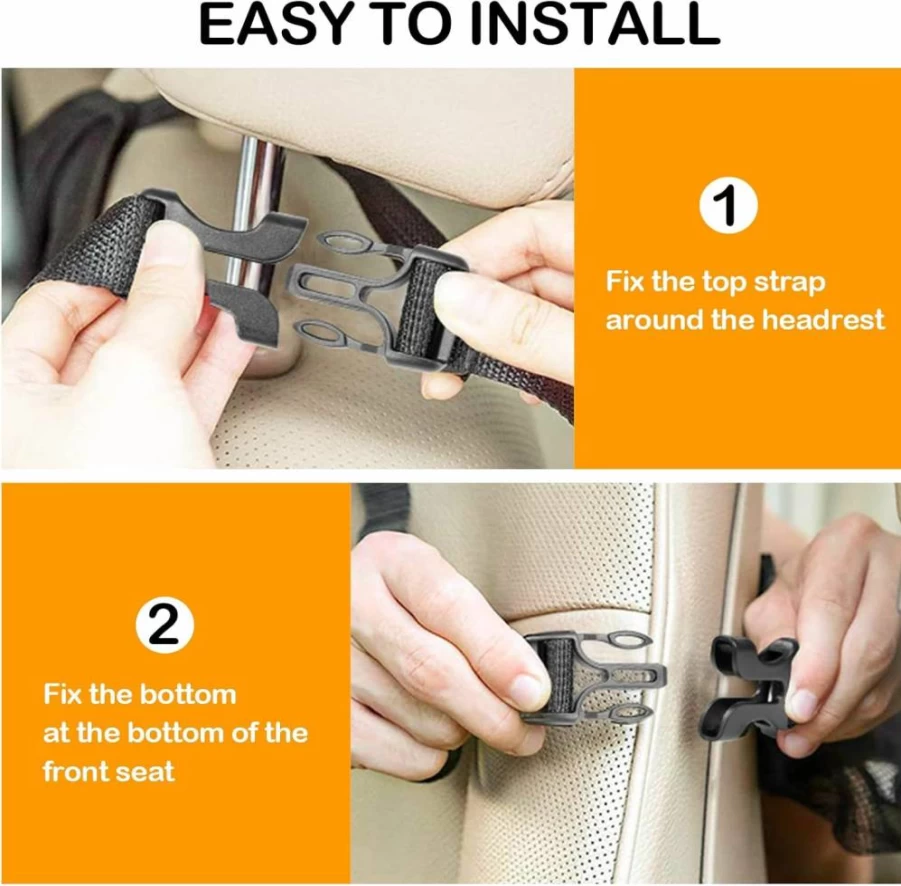 EASY TO INSTALL

1

Fix the top strap around the headrest

2

Fix the bottom at the bottom of the front seat