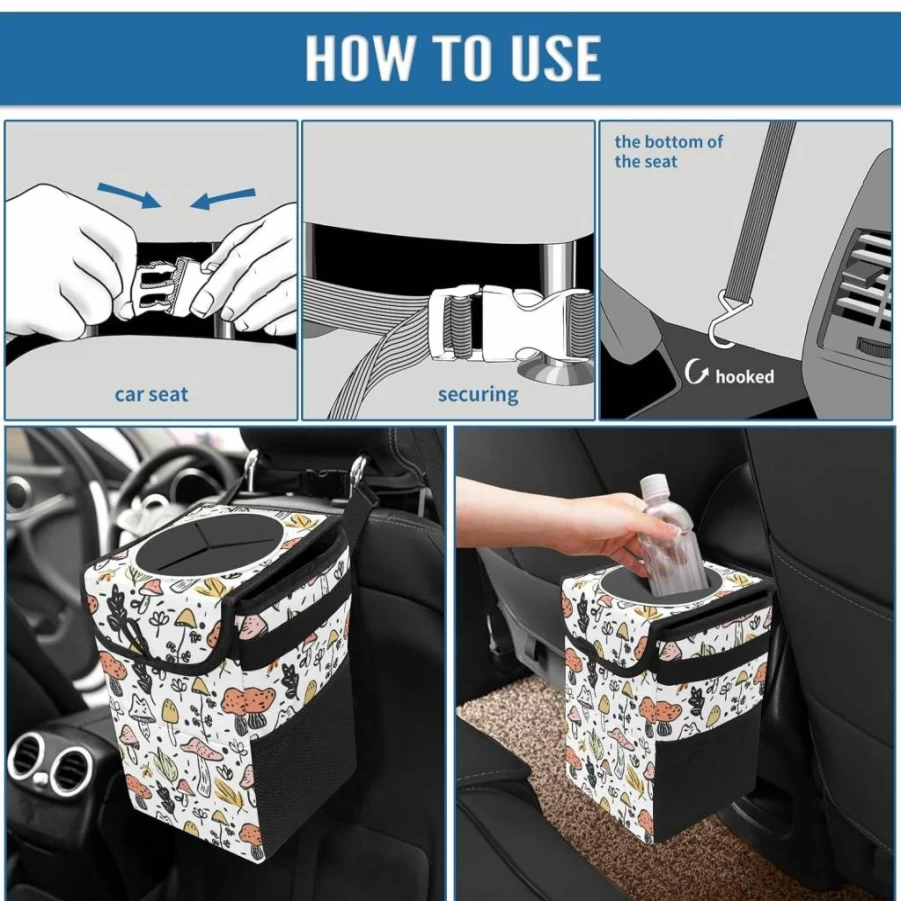 HOW TO USE

car seat

securing

the bottom of the seat

hooked