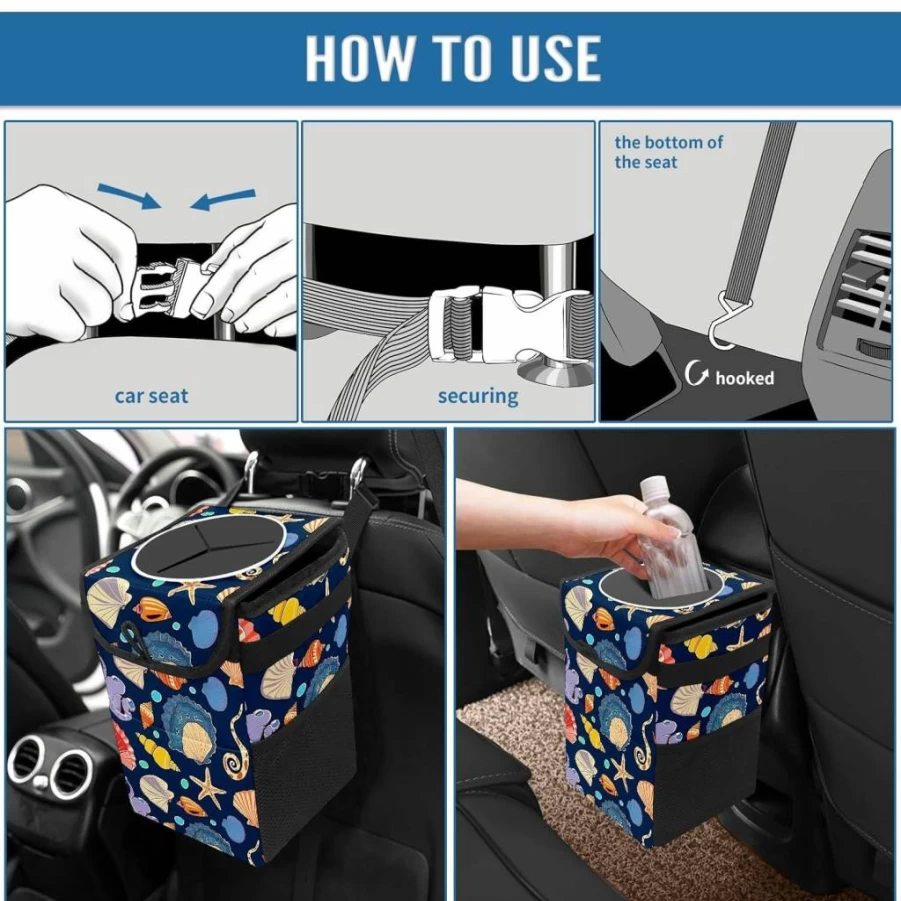 HOW TO USE

car seat

securing

the bottom of the seat

hooked