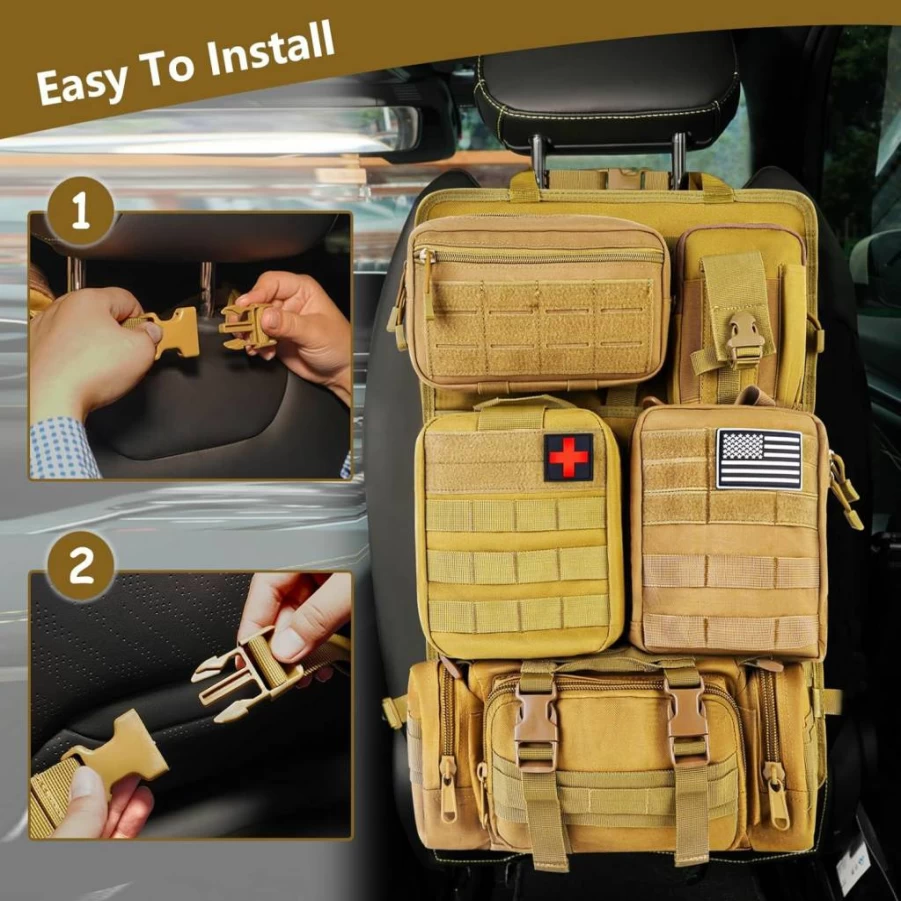 Easy To Install

1

2