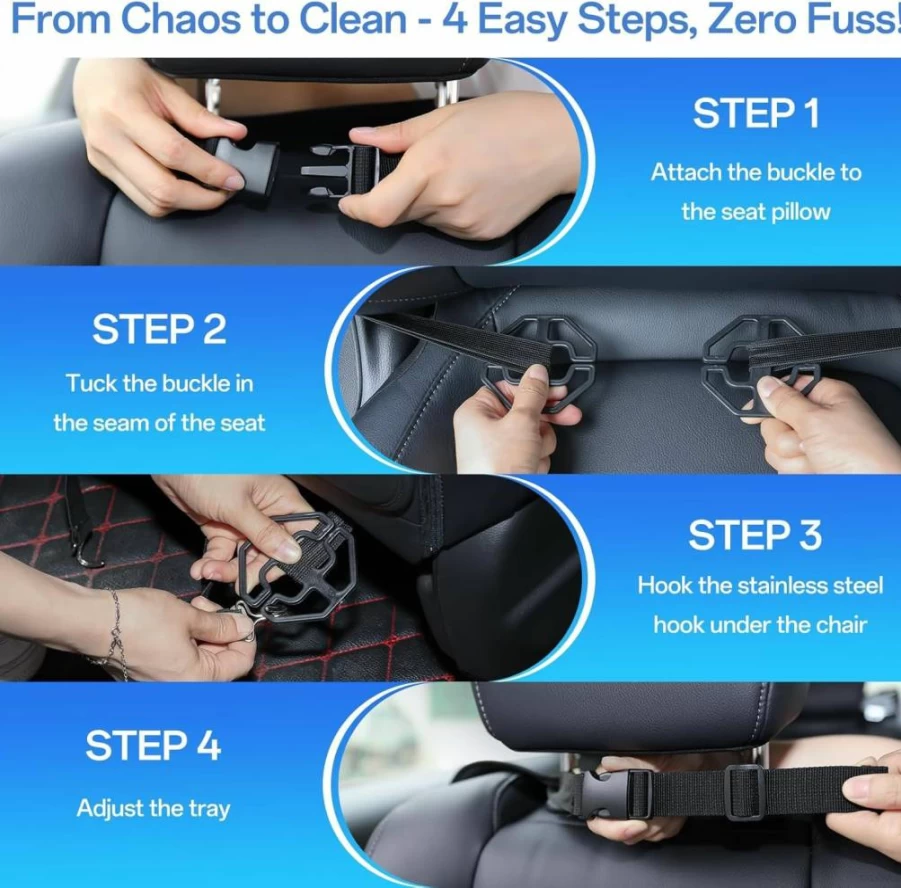 From Chaos to Clean - 4 Easy Steps, Zero Fuss!

STEP 1
Attach the buckle to the seat pillow

STEP 2
Tuck the buckle in the seam of the seat

STEP 3
Hook the stainless steel hook under the chair

STEP 4
Adjust the tray