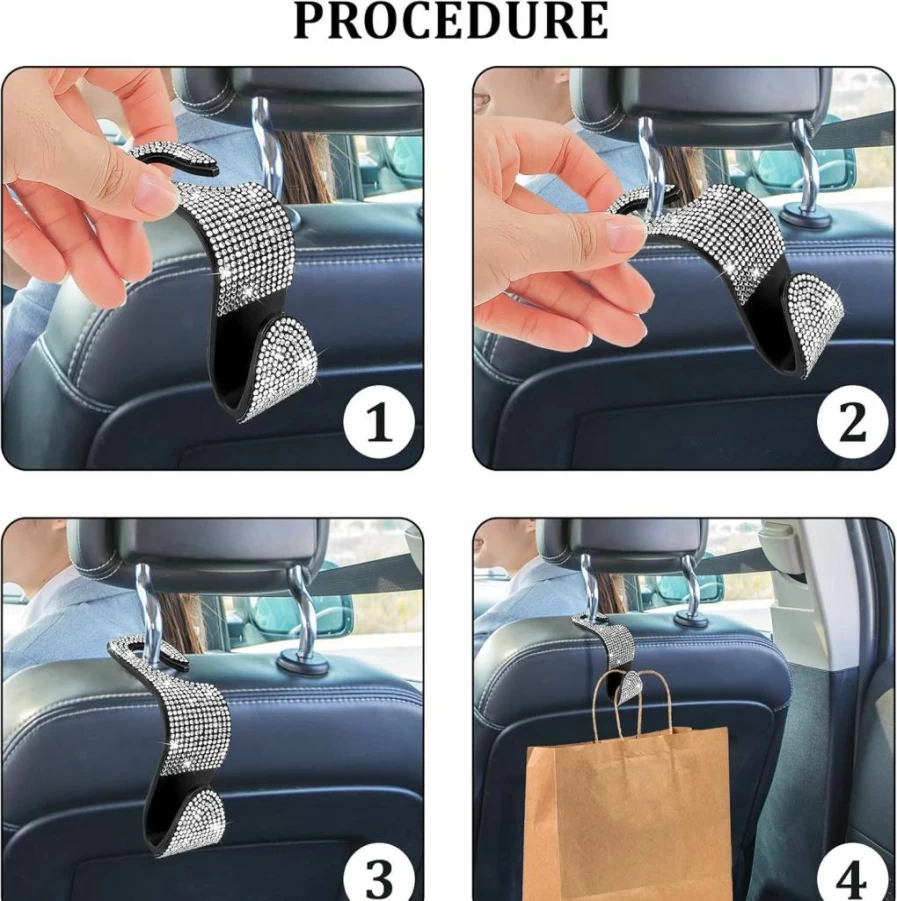 PROCEDURE

1

2

3

4