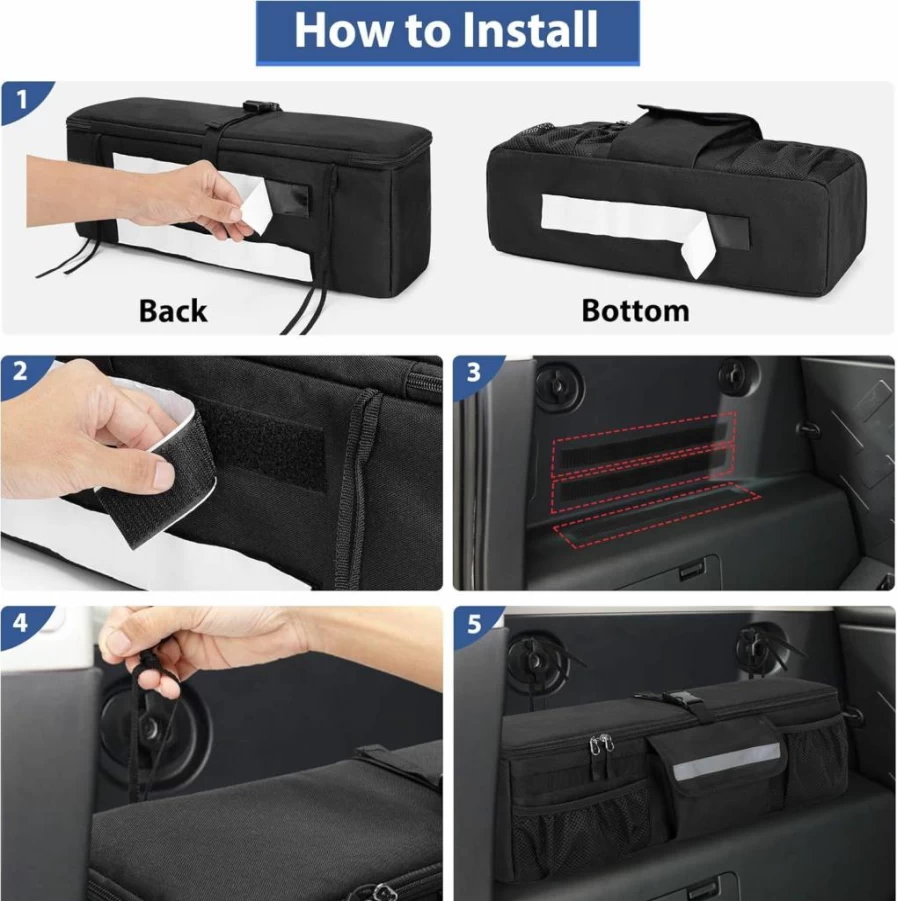 How to Install

1

Back

Bottom

2

3

4

5