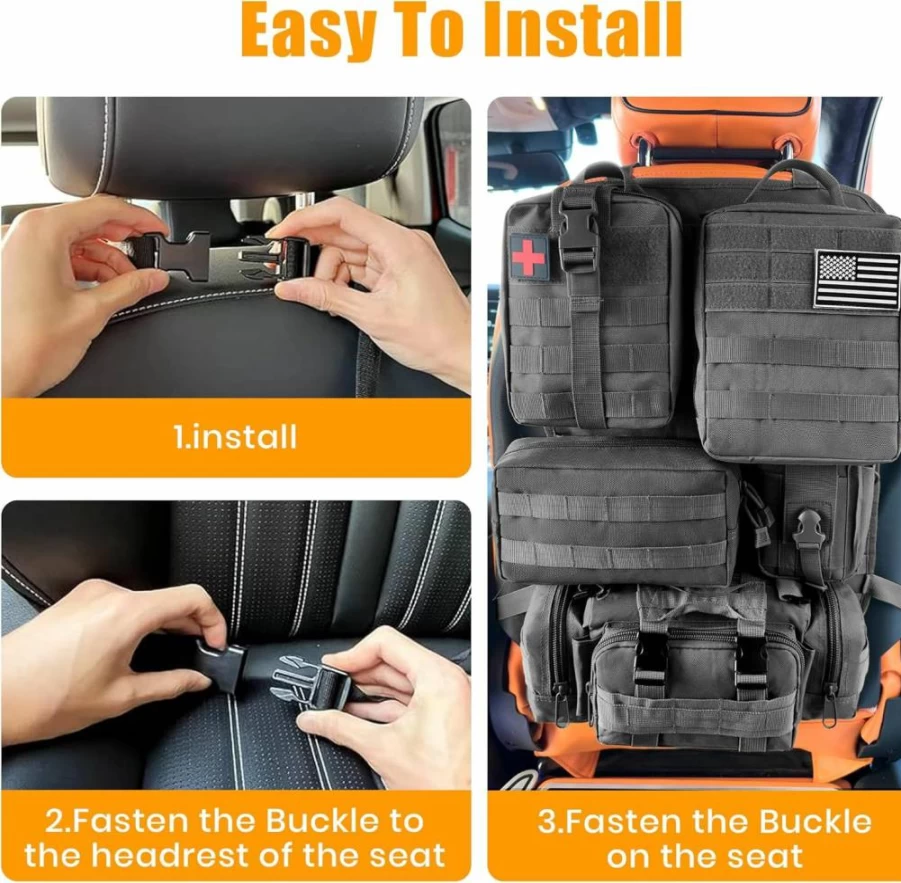 Easy To Install

1.install

2.Fasten the Buckle to the headrest of the seat

3.Fasten the Buckle on the seat