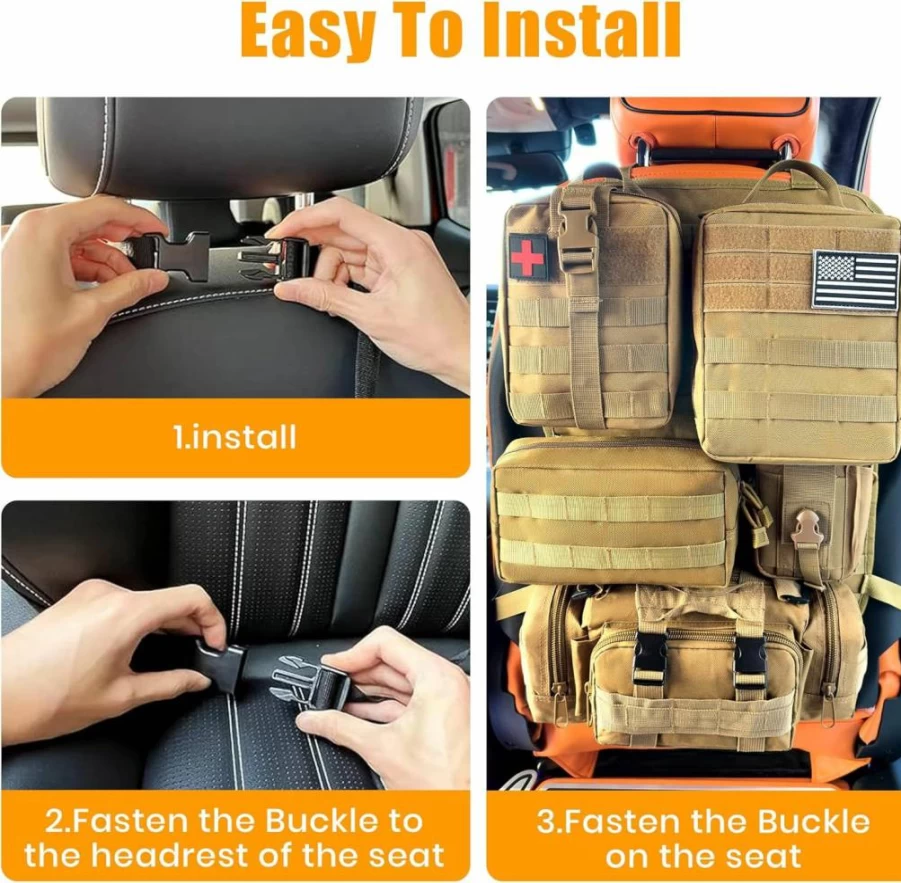 Easy To Install

1.install

2.Fasten the Buckle to the headrest of the seat

3.Fasten the Buckle on the seat