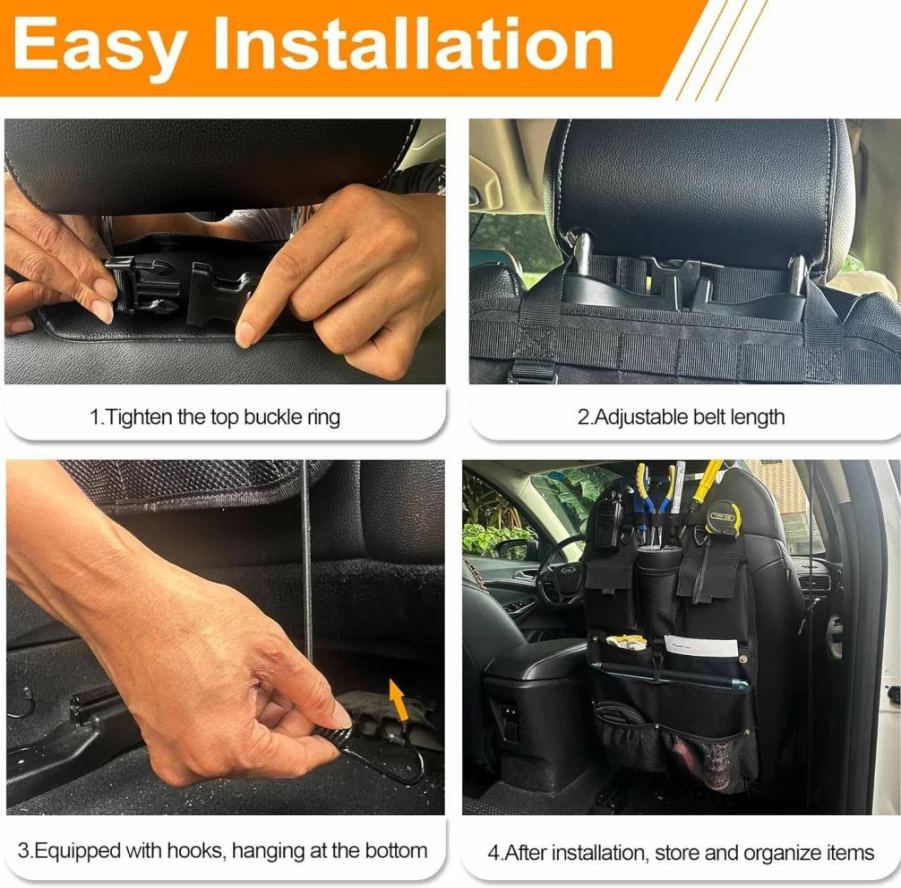 Easy Installation

1.Tighten the top buckle ring

2.Adjustable belt length

3.Equipped with hooks, hanging at the bottom

4.After installation, store and organize items