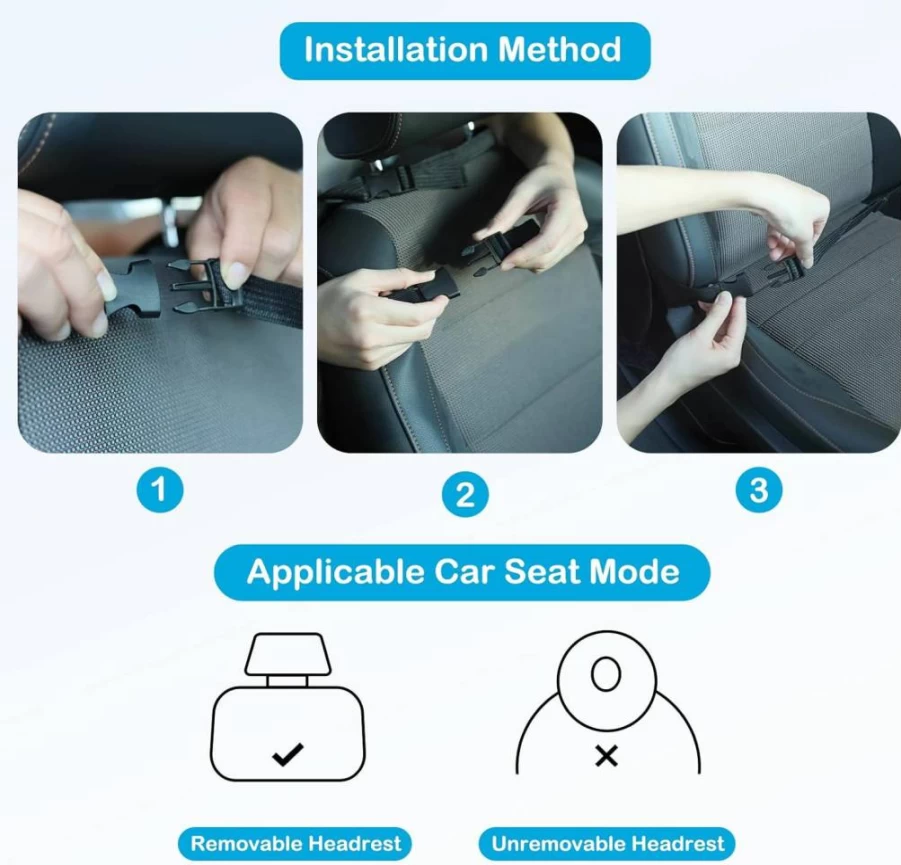 Installation Method

1

2

3

Applicable Car Seat Mode

✓

×

Removable Headrest

Unremovable Headrest