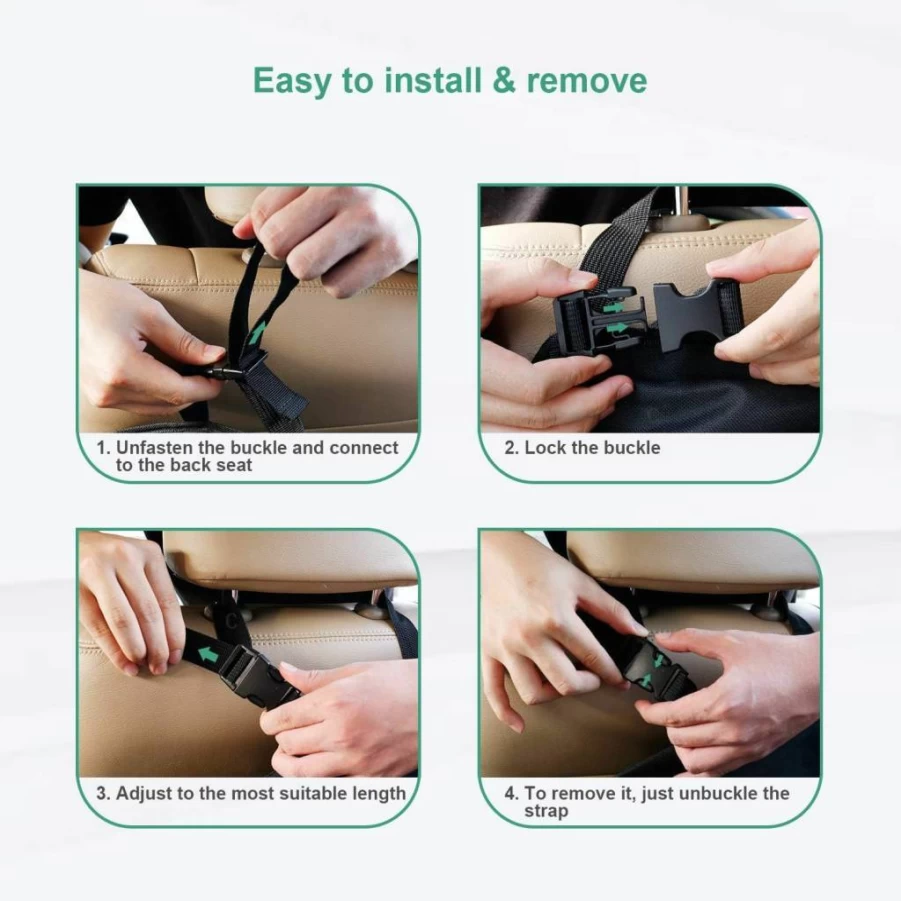 Easy to install & remove

1. Unfasten the buckle and connect to the back seat

2. Lock the buckle

3. Adjust to the most suitable length

4. To remove it, just unbuckle the strap