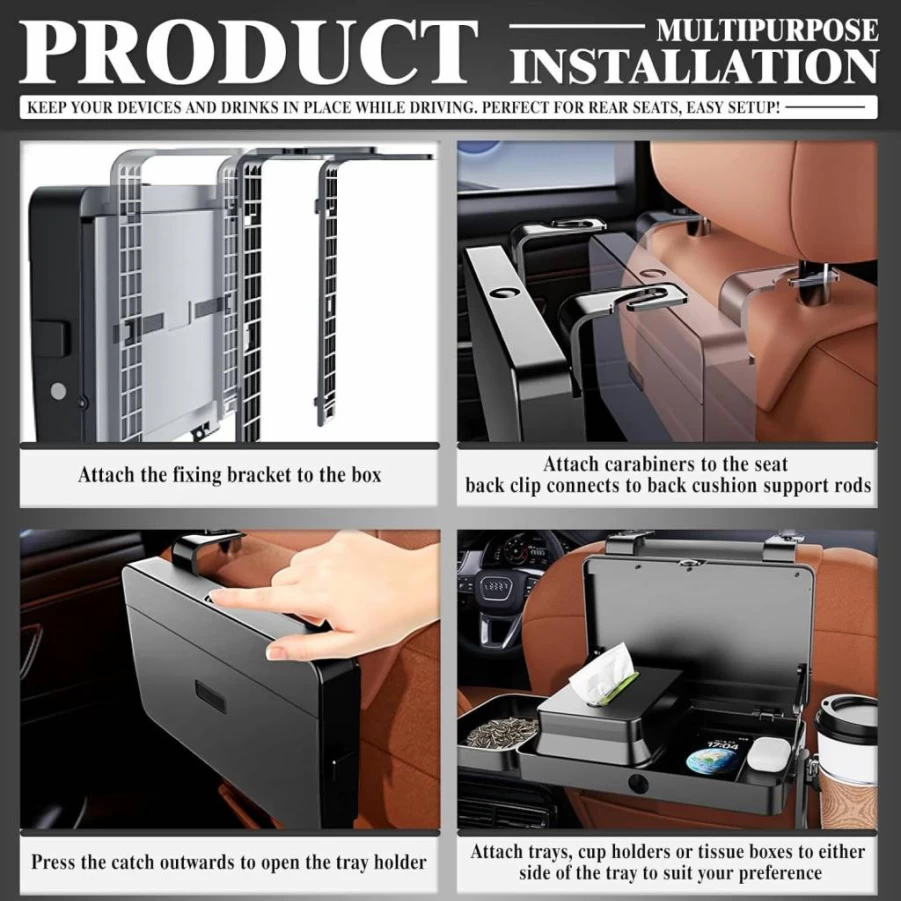 PRODUCT

MULTIPURPOSE INSTALLATION

KEEP YOUR DEVICES AND DRINKS IN PLACE WHILE DRIVING. PERFECT FOR REAR SEATS, EASY SETUP!

Attach the fixing bracket to the box

Attach carabiners to the seat back clip connects to back cushion support rods

Press the catch outwards to open the tray holder

17:04

Attach trays, cup holders or tissue boxes to either side of the tray to suit your preference