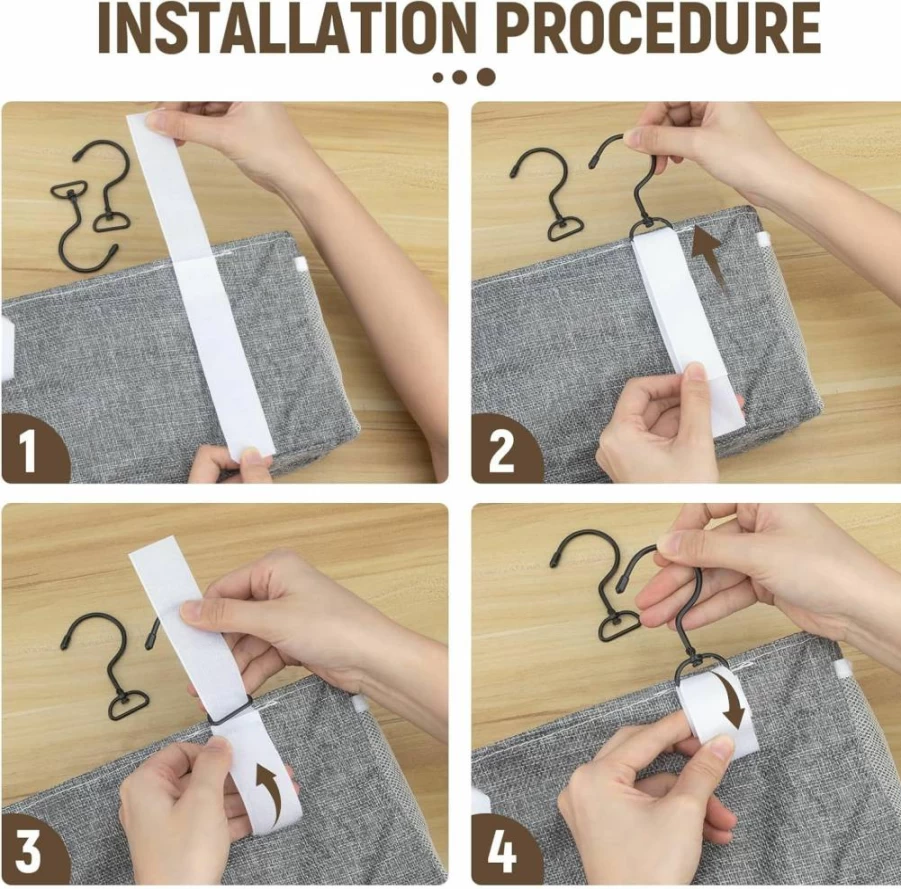 INSTALLATION PROCEDURE

1

2

3

4