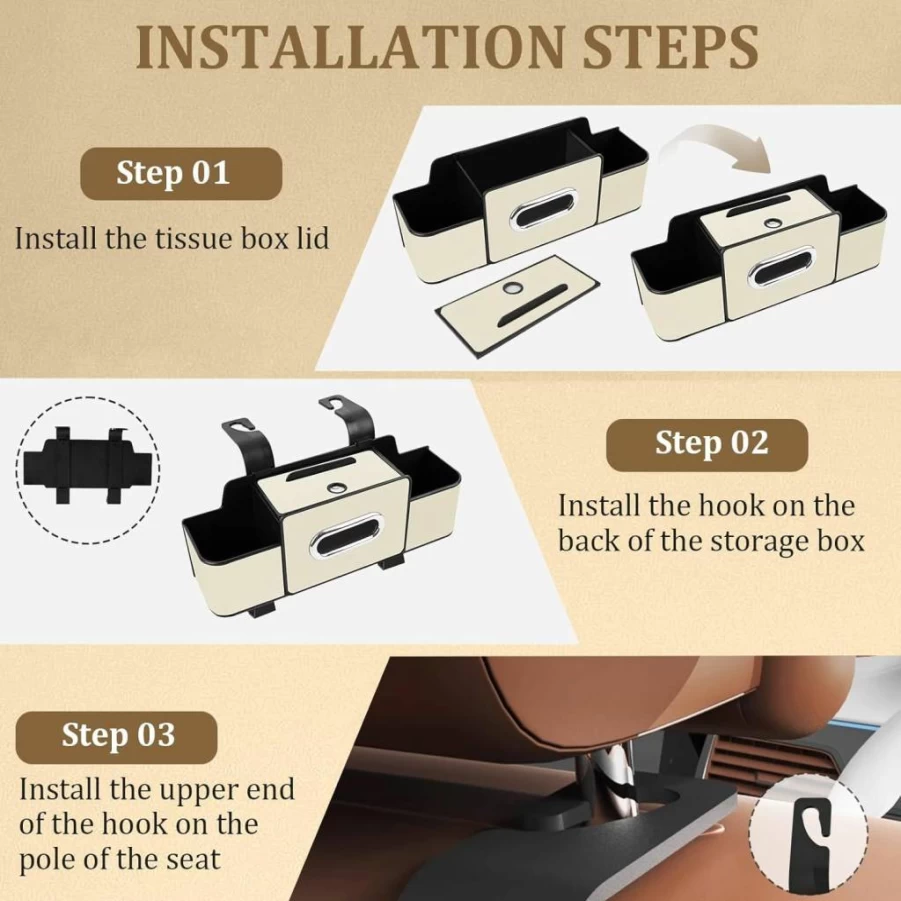 INSTALLATION STEPS

Step 01

Install the tissue box lid

Step 02

Install the hook on the back of the storage box

Step 03

Install the upper end of the hook on the pole of the seat