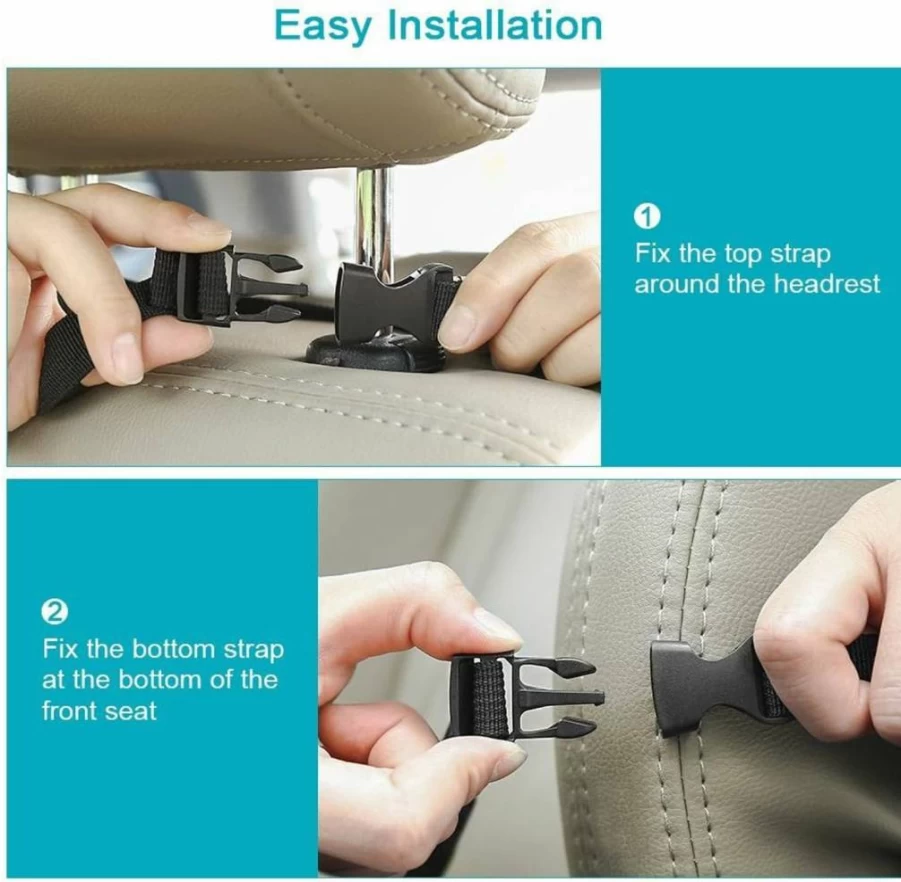 Easy Installation

1
Fix the top strap around the headrest

2
Fix the bottom strap at the bottom of the front seat