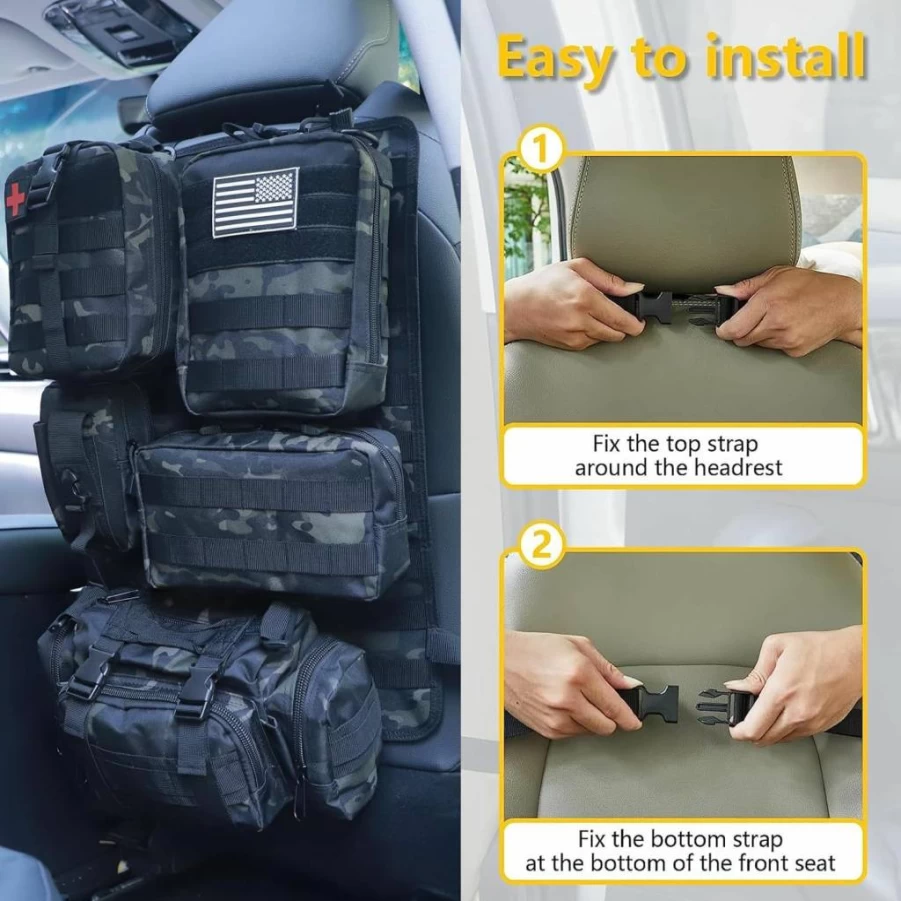 Easy to install

1

Fix the top strap around the headrest

2

Fix the bottom strap at the bottom of the front seat