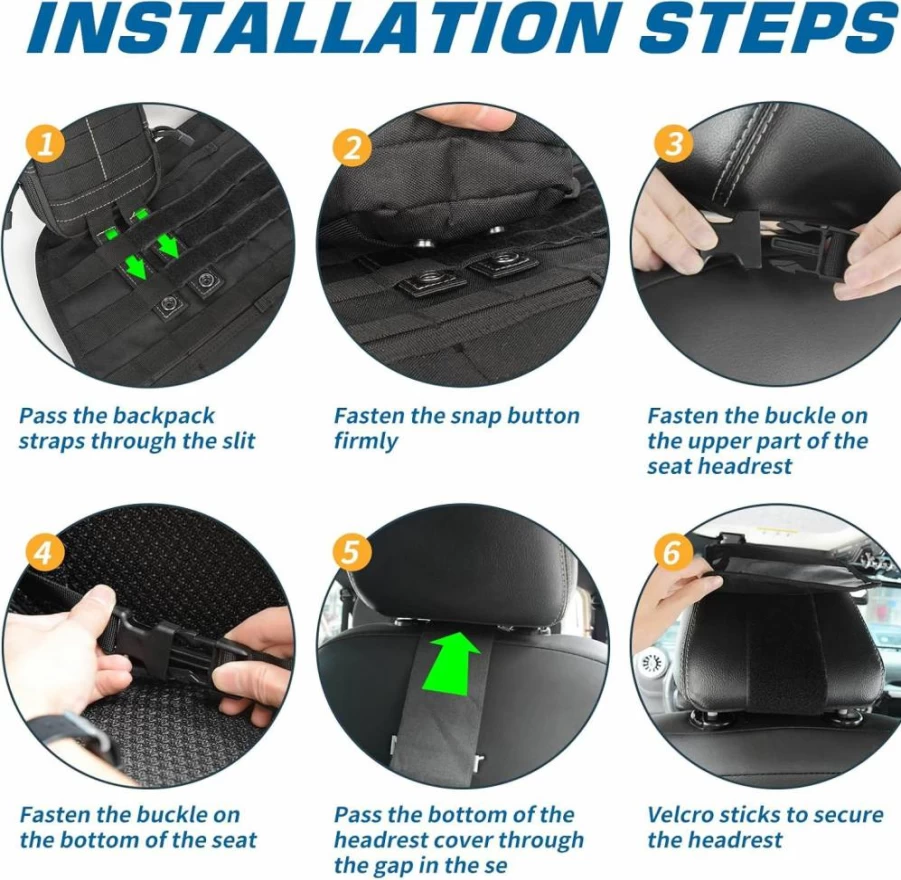 INSTALLATION STEPS

1

Pass the backpack straps through the slit

2

Fasten the snap button firmly

3

Fasten the buckle on the upper part of the seat headrest

4

Fasten the buckle on the bottom of the seat

5

Pass the bottom of the headrest cover through the gap in the se

6

Velcro sticks to secure the headrest