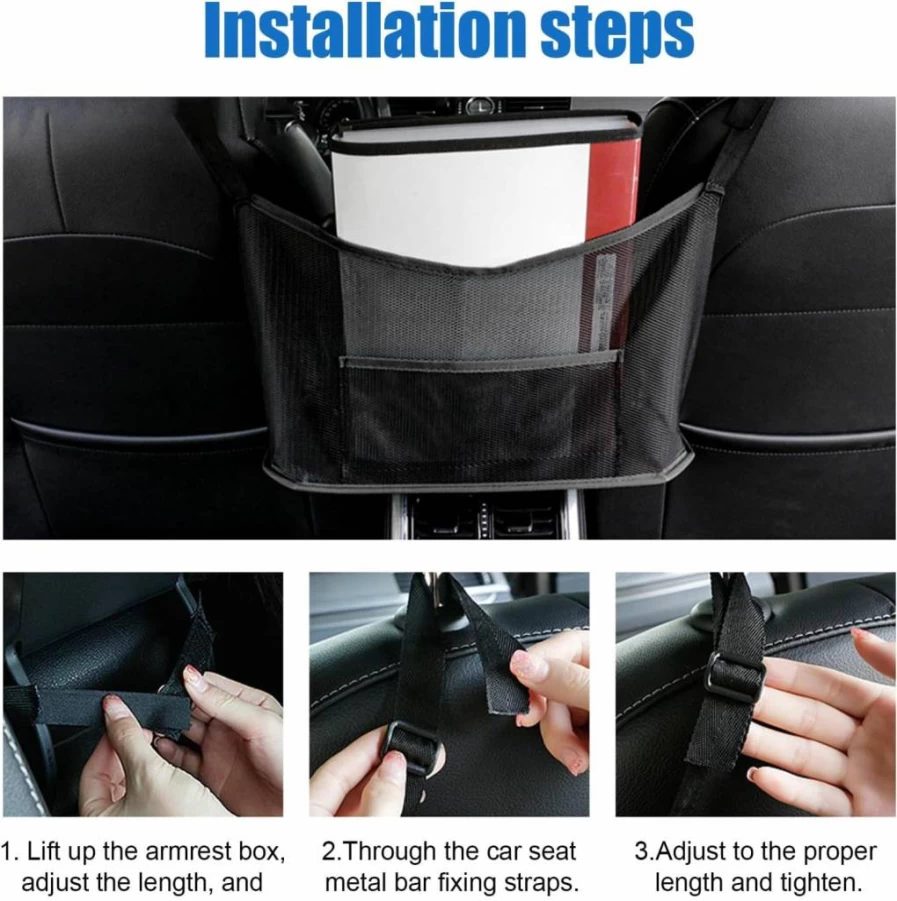 Installation steps

1. Lift up the armrest box, adjust the length, and

2.Through the car seat metal bar fixing straps.

3.Adjust to the proper length and tighten.