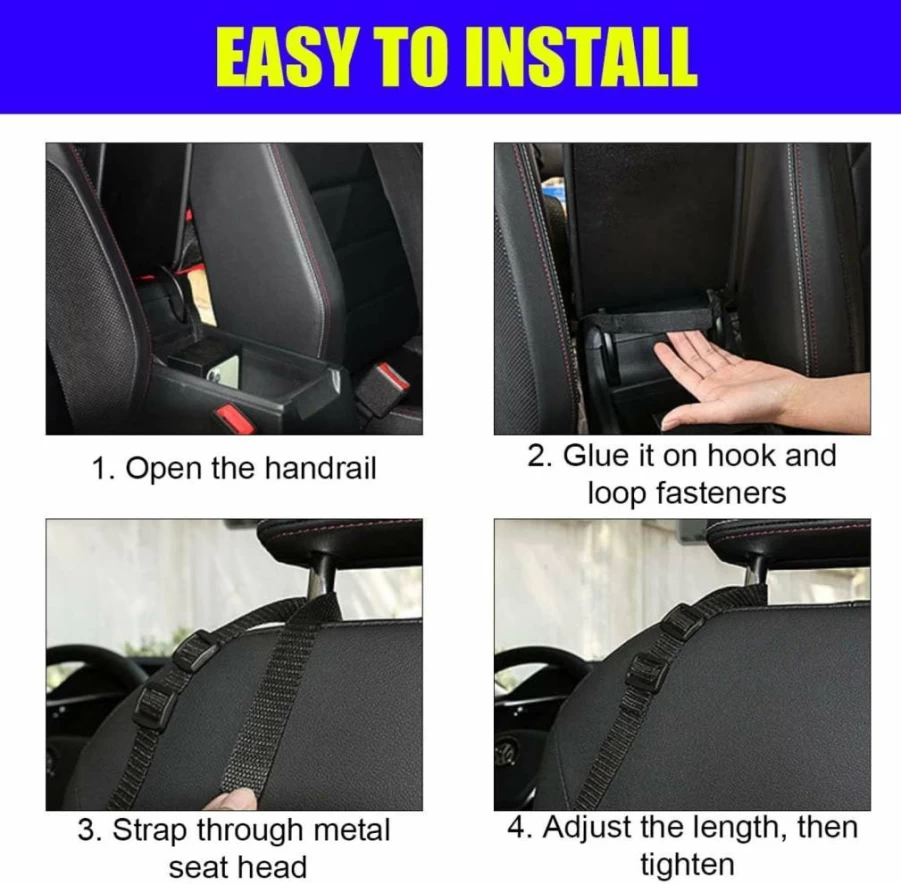 EASY TO INSTALL

1. Open the handrail

2. Glue it on hook and loop fasteners

3. Strap through metal seat head

4. Adjust the length, then tighten