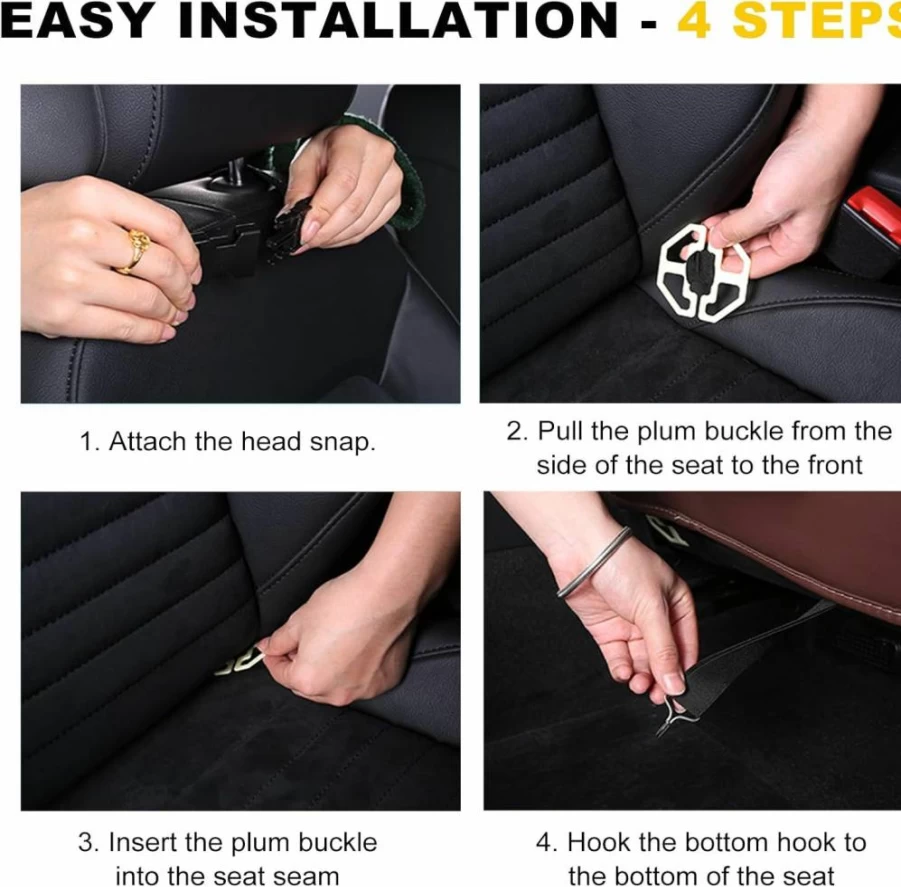 EASY INSTALLATION - 4 STEPS

1. Attach the head snap.

2. Pull the plum buckle from the side of the seat to the front

3. Insert the plum buckle into the seat seam

4. Hook the bottom hook to the bottom of the seat