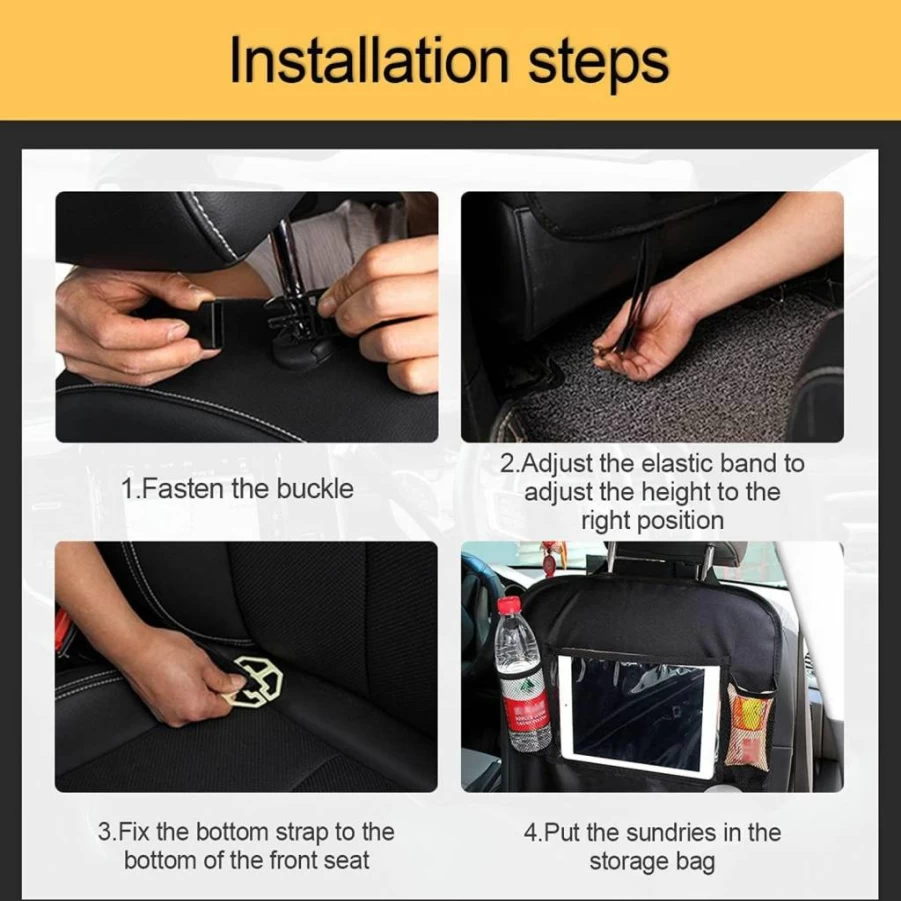 Installation steps

1.Fasten the buckle

2.Adjust the elastic band to adjust the height to the right position

3.Fix the bottom strap to the bottom of the front seat

4.Put the sundries in the storage bag