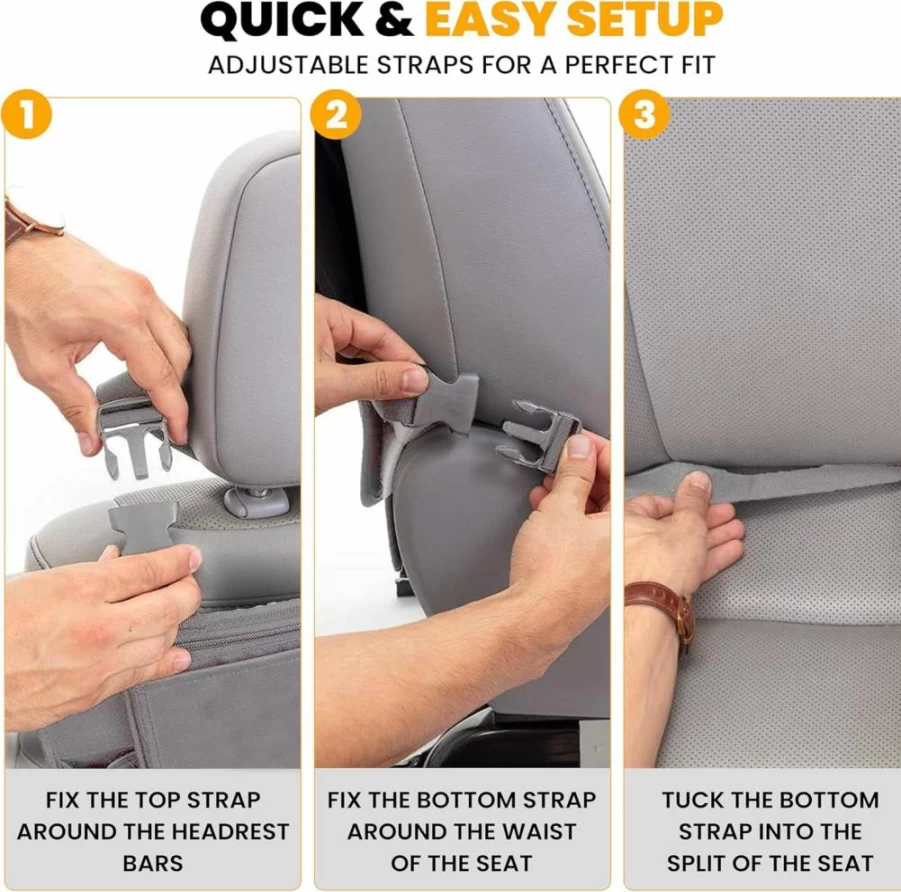 QUICK & EASY SETUP

ADJUSTABLE STRAPS FOR A PERFECT FIT

1

FIX THE TOP STRAP AROUND THE HEADREST BARS

2

FIX THE BOTTOM STRAP AROUND THE WAIST OF THE SEAT

3

TUCK THE BOTTOM STRAP INTO THE SPLIT OF THE SEAT