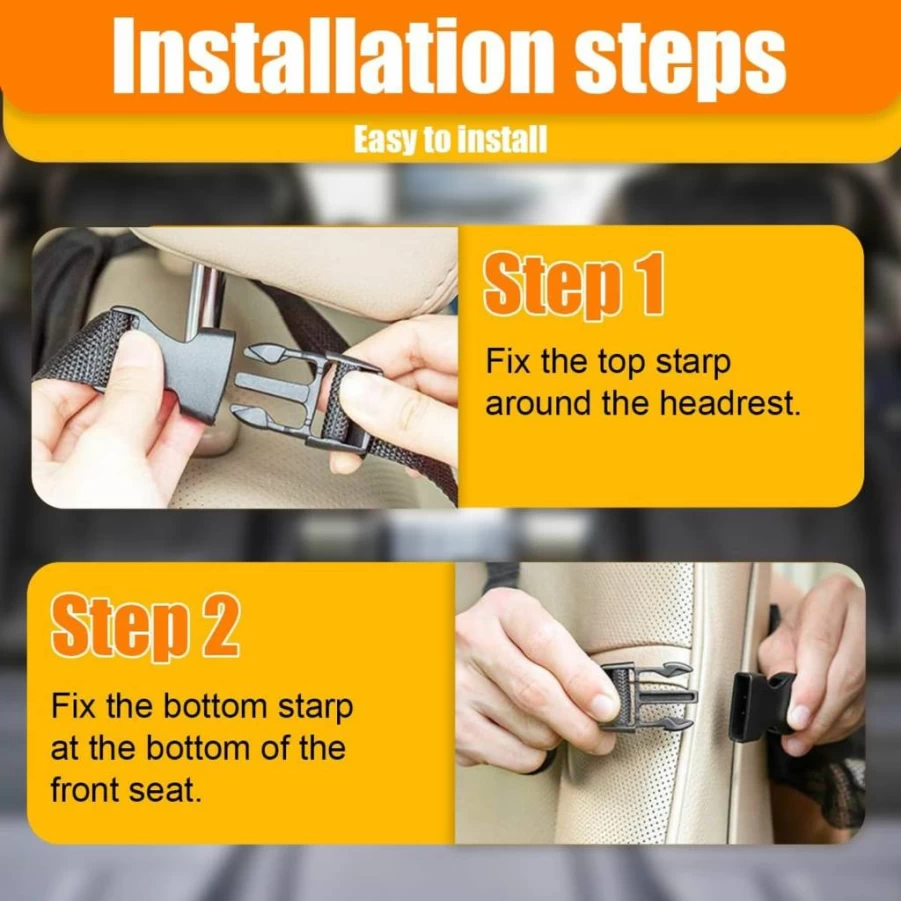 Installation steps

Easy to install

Step 1

Fix the top starp around the headrest.

Step 2

Fix the bottom starp at the bottom of the front seat.