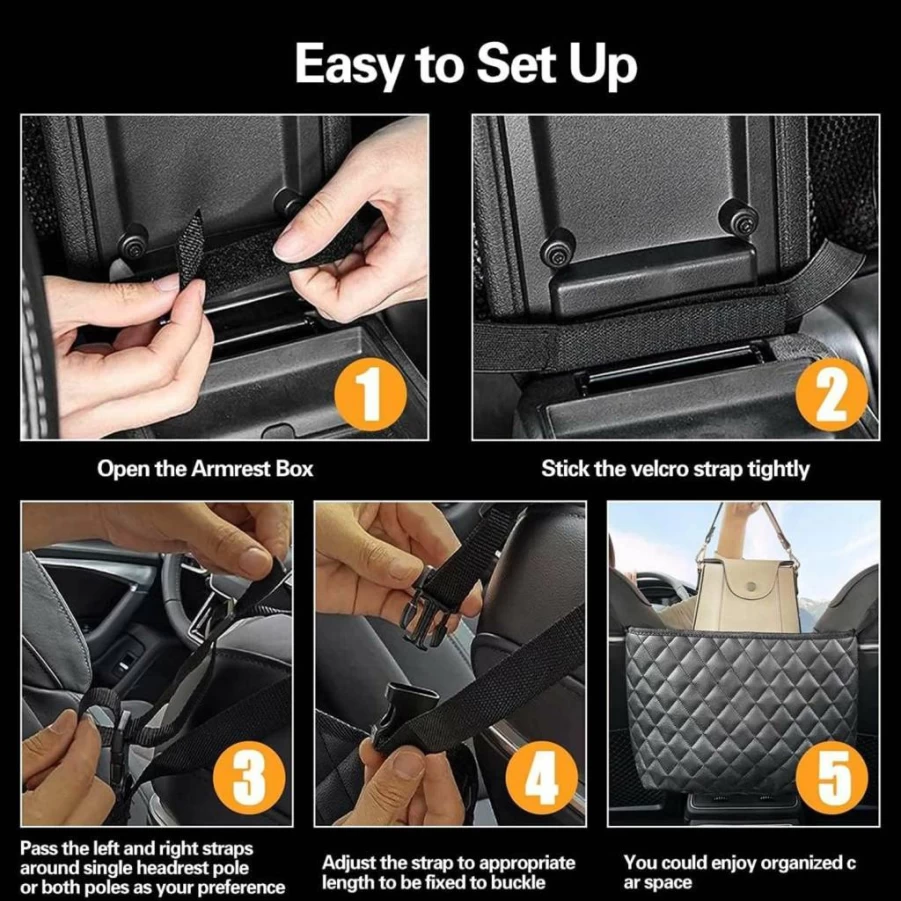 Easy to Set Up

1

Open the Armrest Box

2

Stick the velcro strap tightly

3

Pass the left and right straps around single headrest pole or both poles as your preference

4

Adjust the strap to appropriate length to be fixed to buckle

5

You could enjoy organized c ar space