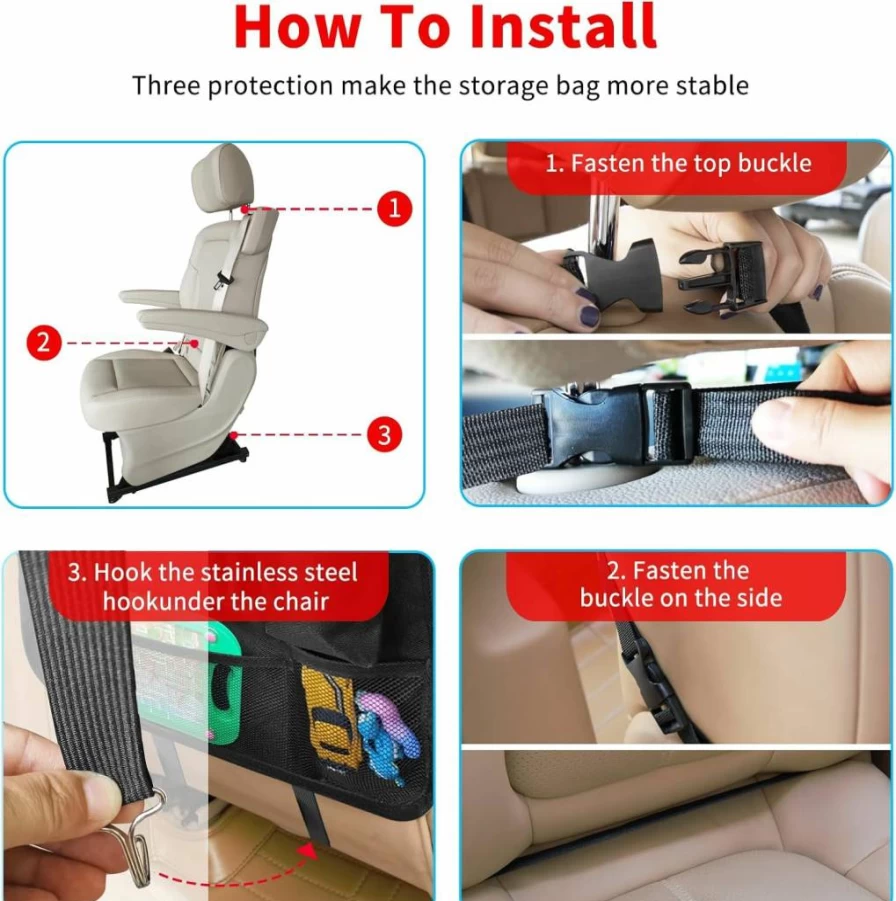 How To Install

Three protection make the storage bag more stable

1

2

3

1. Fasten the top buckle

3. Hook the stainless steel hookunder the chair

2. Fasten the buckle on the side