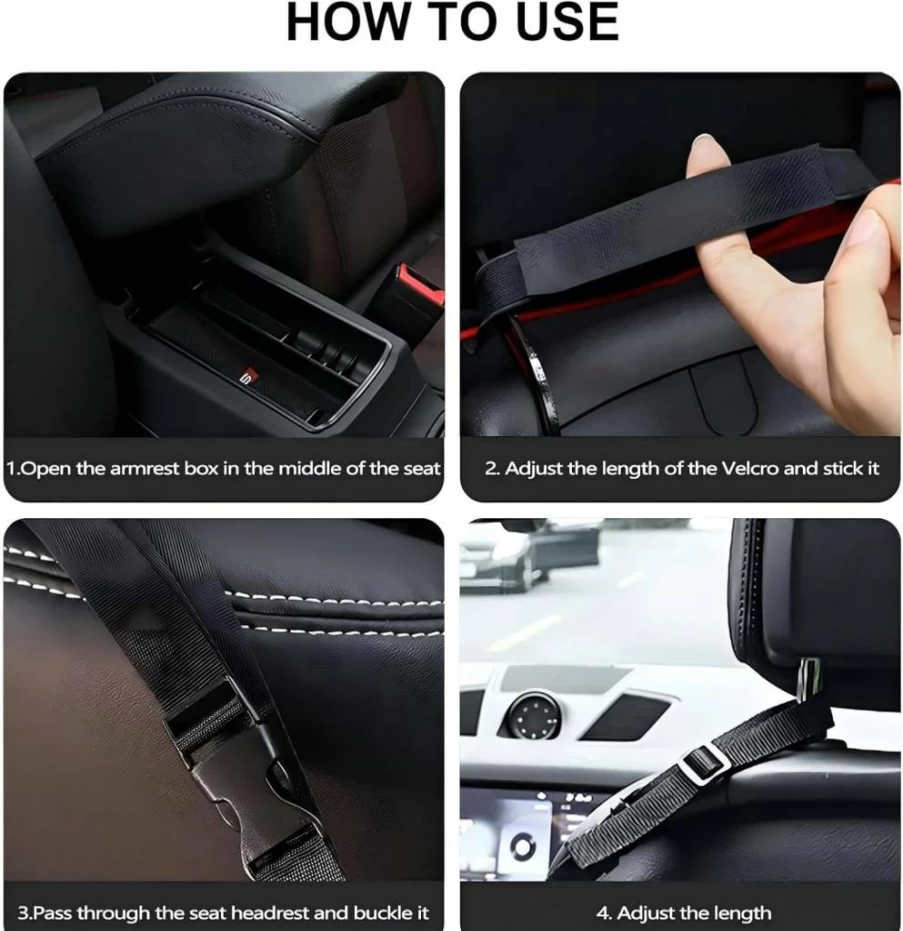 HOW TO USE

1.Open the armrest box in the middle of the seat

2. Adjust the length of the Velcro and stick it

3.Pass through the seat headrest and buckle it

4. Adjust the length