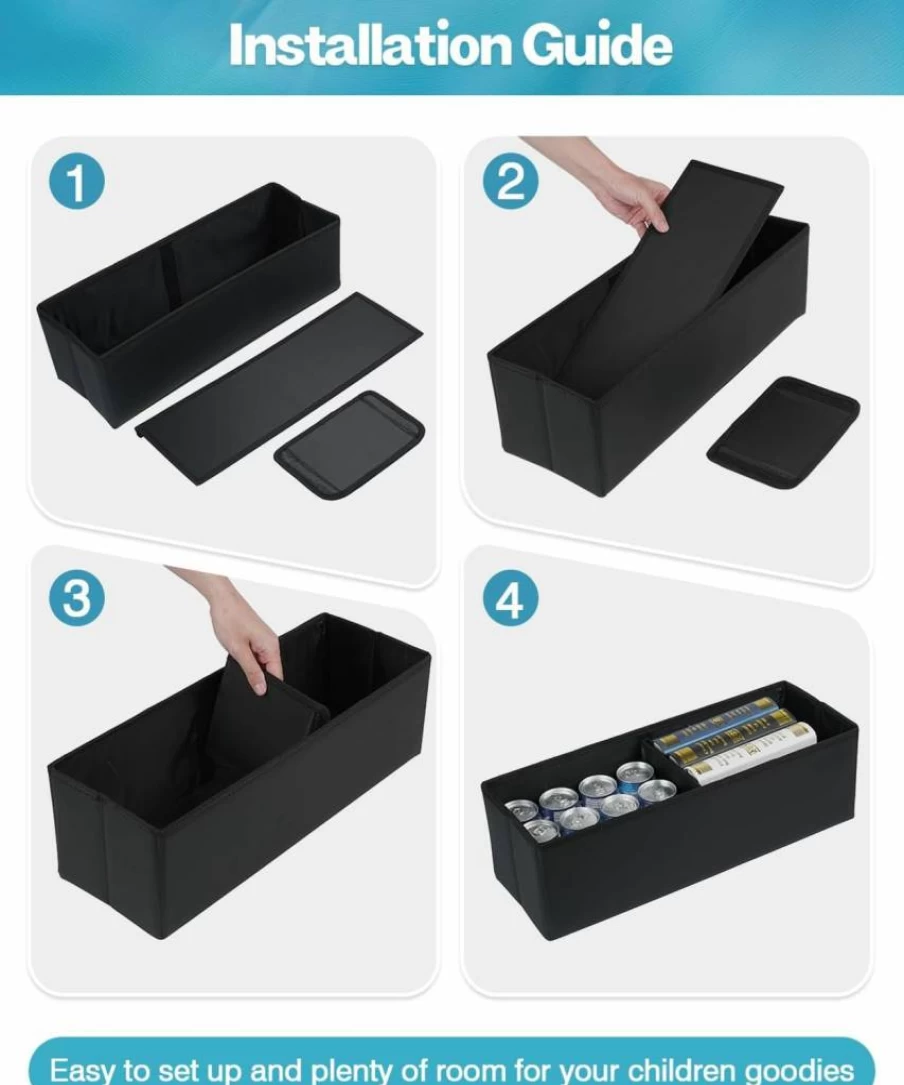 Installation Guide

1

2

3

4

Easy to set up and plenty of room for your children goodies